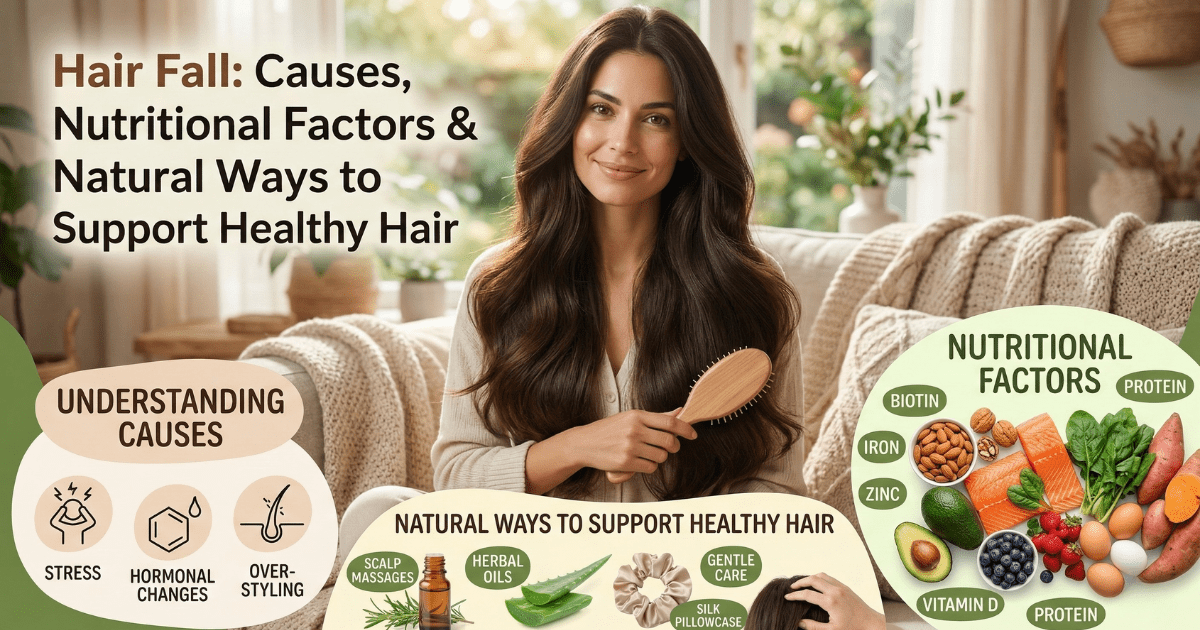 Hair Fall: Causes, Nutritional Factors & Natural Ways to Support Healthy Hair

UNDERSTANDING CAUSES

STRESS

HORMONAL CHANGES

OVER-STYLING

NATURAL WAYS TO SUPPORT HEALTHY HAIR

SCALP MASSAGES

HERBAL OILS

GENTLE CARE

SILK PILLOWCASE

NUTRITIONAL FACTORS

BIOTIN

PROTEIN

IRON

ZINC

VITAMIN D

PROTEIN