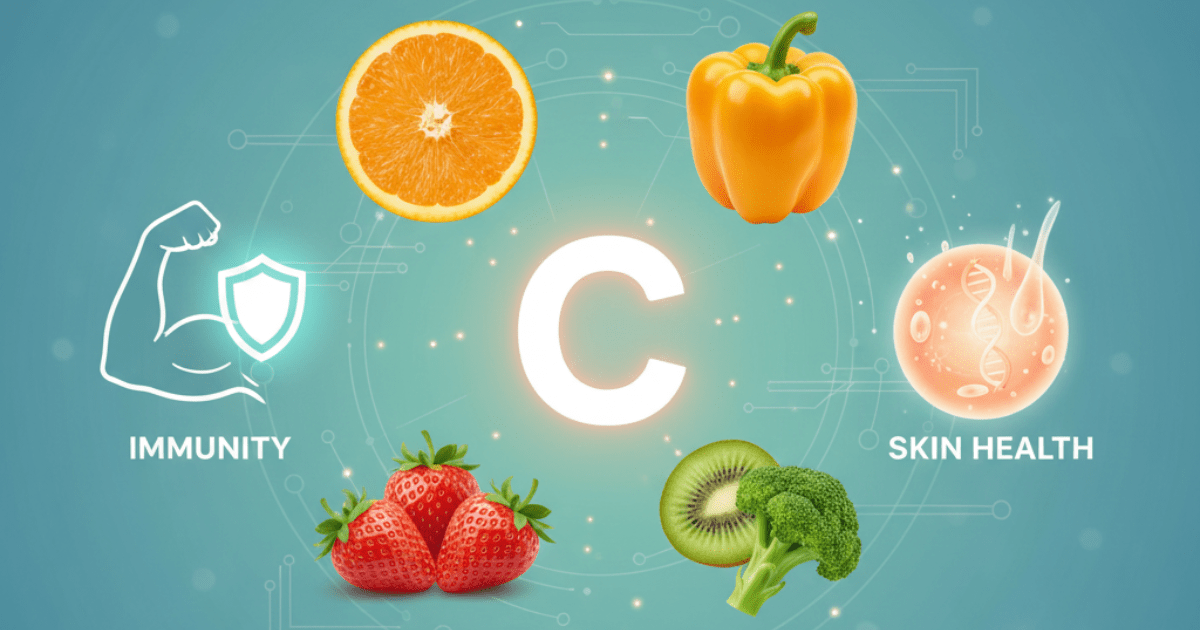 C

IMMUNITY

SKIN HEALTH