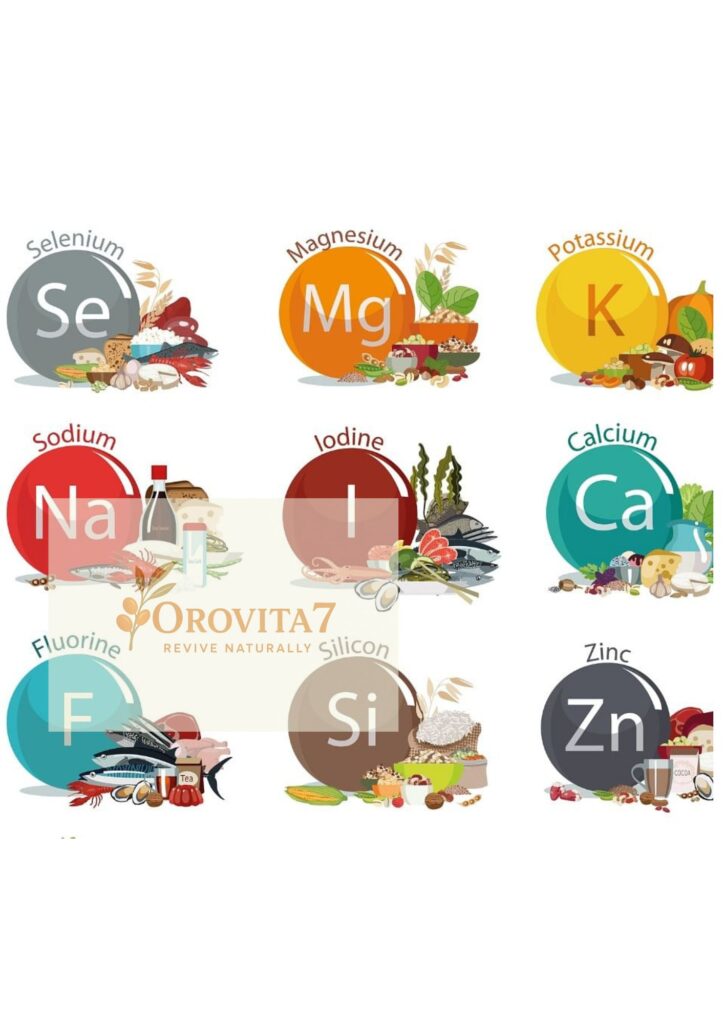 Selenium
Se

Magnesium
Mg

Potassium
K

Sodium
Na

Iodine
I

Calcium
Ca

OROVITA7
REVIVE NATURALLY

Fluorine
F
Tea

Silicon
Si

Zinc
Zn
COCOA